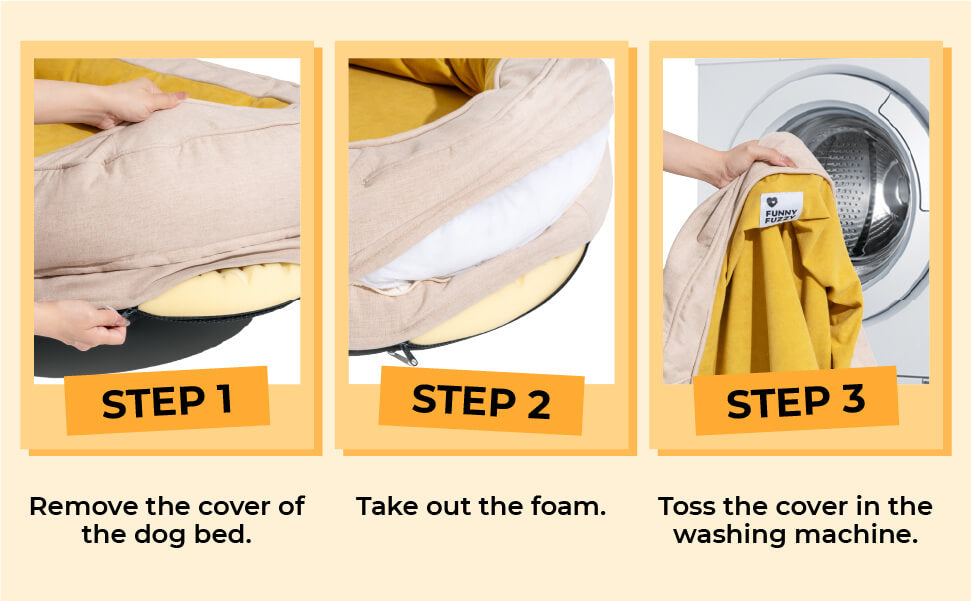 STEP 1

Remove the cover of the dog bed.

STEP 2

Take out the foam.

FUNNY FUZZY

STEP 3

Toss the cover in the washing machine.