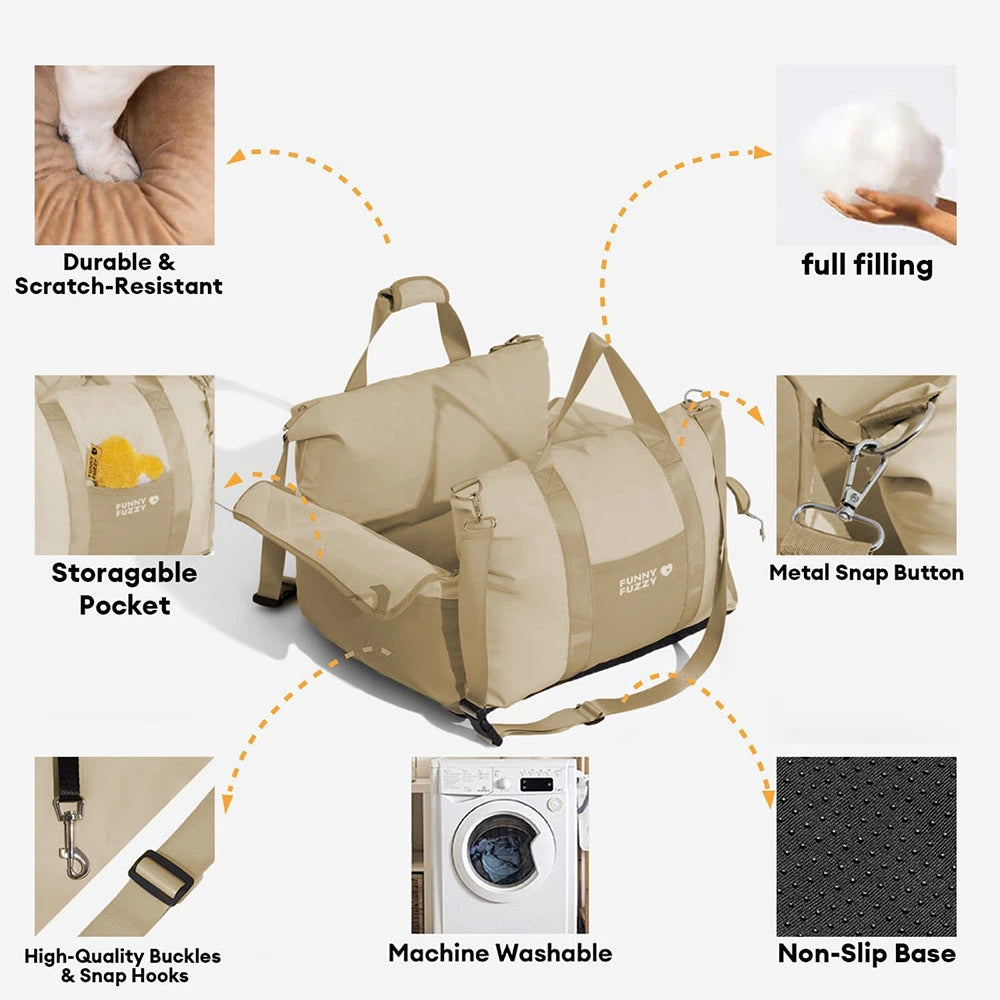 Durable & Scratch-Resistant

full filling

FUNNY FUZZY

Storagable Pocket

FUNNY FUZZY

Metal Snap Button

High-Quality Buckles & Snap Hooks

Machine Washable

Non-Slip Base