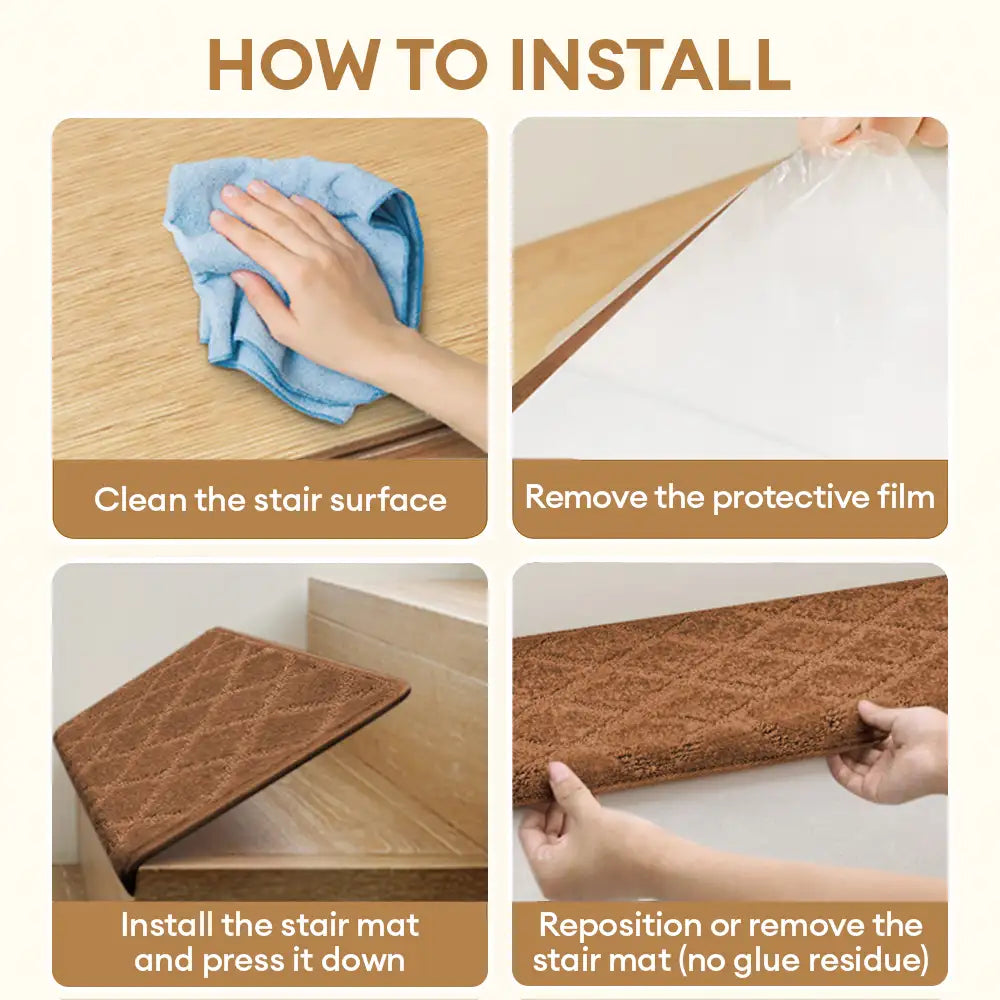 HOW TO INSTALL

Clean the stair surface

Remove the protective film

Install the stair mat and press it down

Reposition or remove the stair mat (no glue residue)