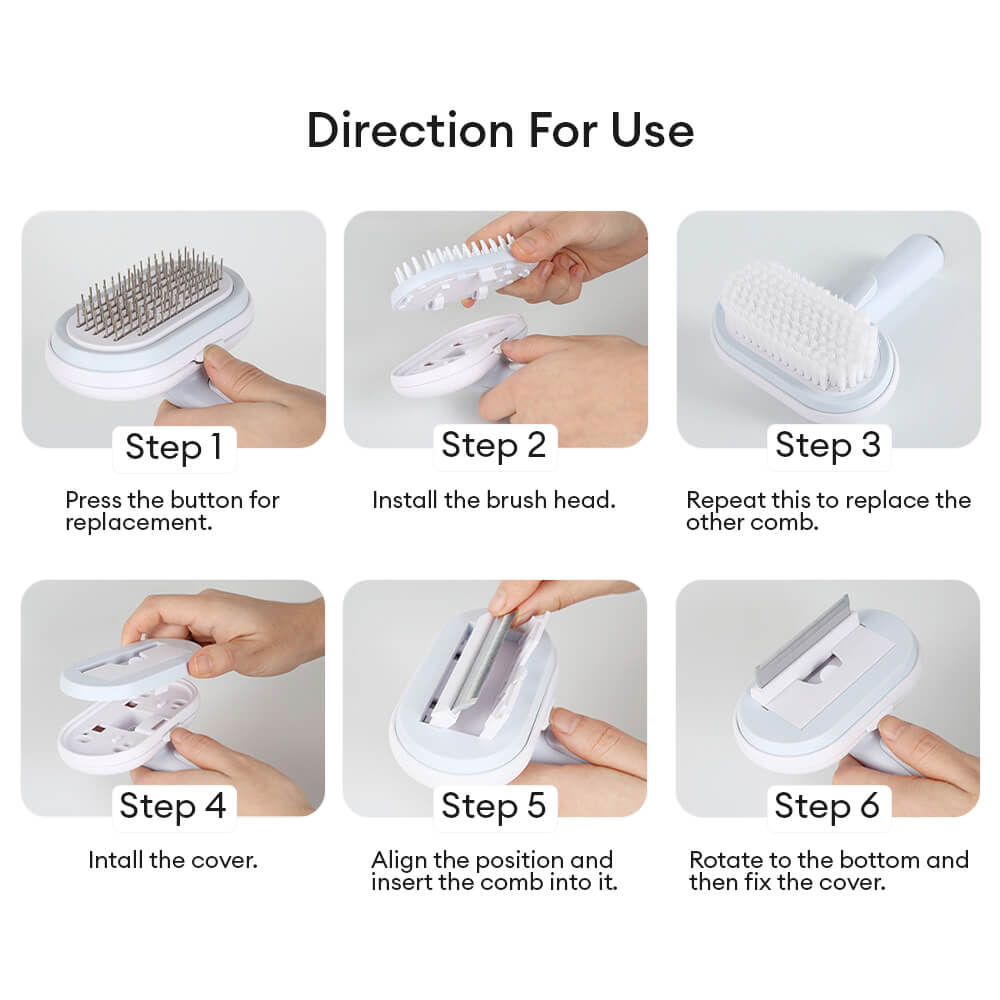 Direction For Use

Step 1

Press the button for replacement.

Step 2

Install the brush head.

Step 3

Repeat this to replace the other comb.

Step 4

Intall the cover.

Step 5

Align the position and insert the comb into it.

Step 6

Rotate to the bottom and then fix the cover.